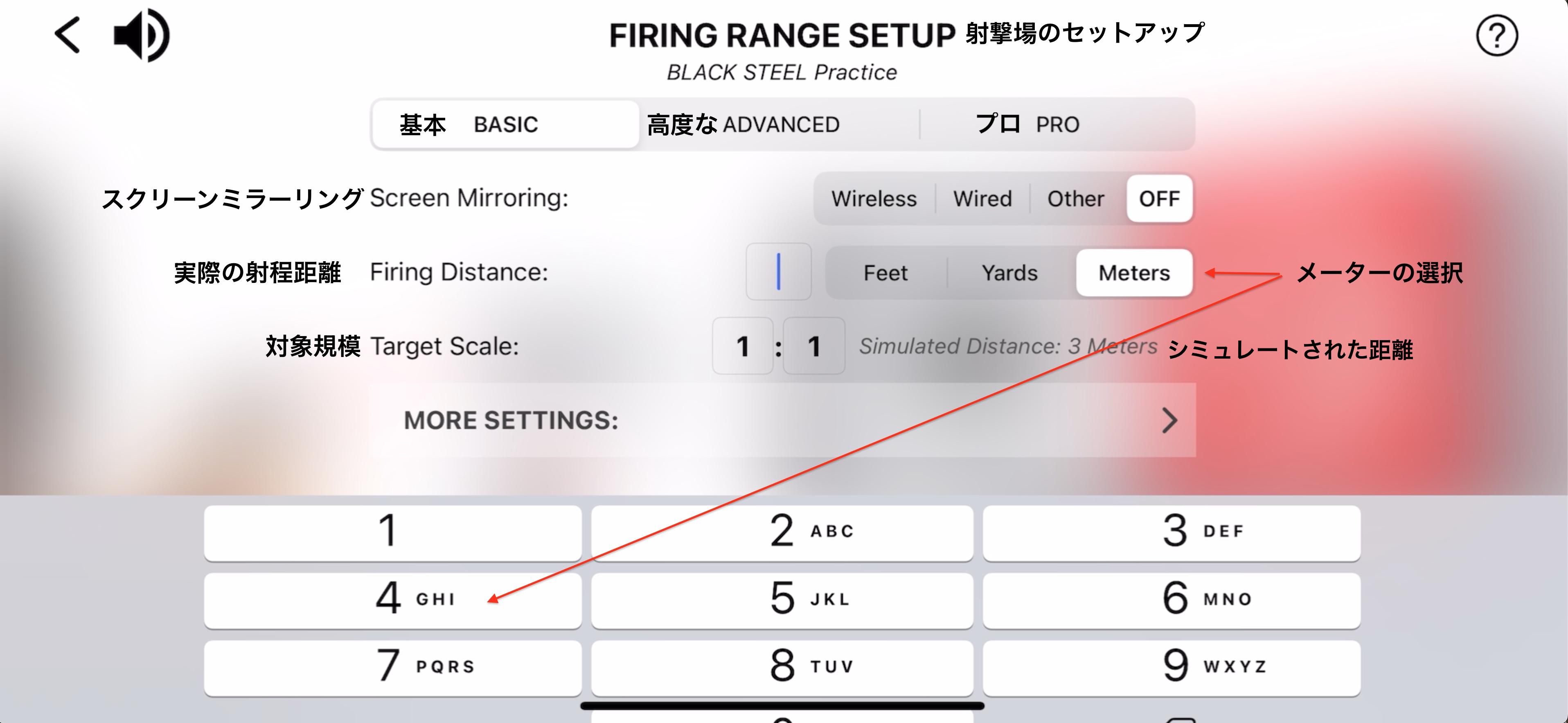 FIRING RANGE SETUP 射撃場のセットアップ
BLACK STEEL Practice

基本 BASIC
高度な ADVANCED
プロ PRO

スクリーンミラーリング Screen Mirroring:
Wireless
Wired
Other
OFF

実際の射程距離 Firing Distance:
Feet
Yards
Meters
メーターの選択

対象規模 Target Scale:
1 : 1
Simulated Distance: 3 Meters シミュレートされた距離

MORE SETTINGS:

1
2 ABC
3 DEF
4 GHI
5 JKL
6 MNO
7 PQRS
8 TUV
9 WXYZ