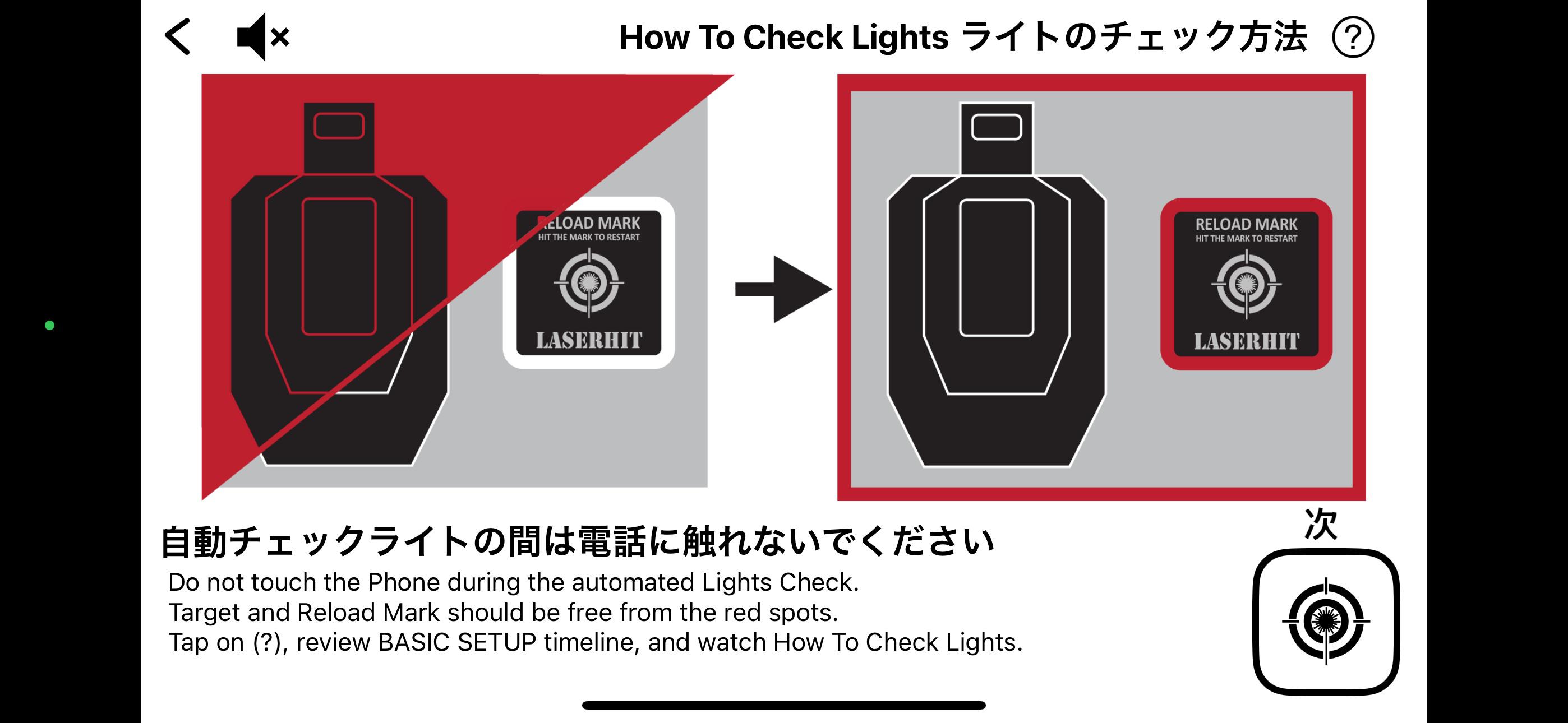 How To Check Lights ライトのチェック方法 ?

RELOAD MARK
HIT THE MARK TO RESTART
LASERHIT

RELOAD MARK
HIT THE MARK TO RESTART
LASERHIT

自動チェックライトの間は電話に触れないでください
Do not touch the Phone during the automated Lights Check.
Target and Reload Mark should be free from the red spots.
Tap on (?), review BASIC SETUP timeline, and watch How To Check Lights.

次